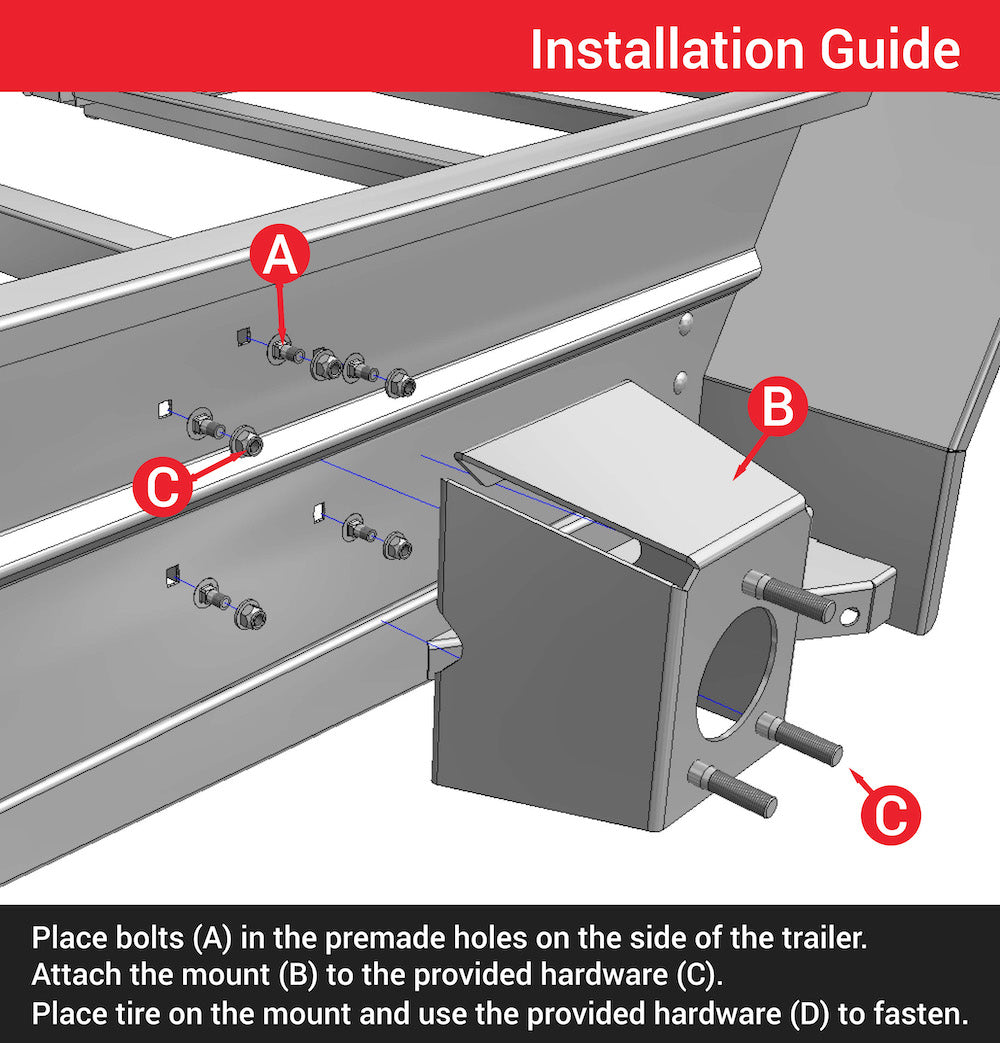 Installation Guide

A

B

C

C

Place bolts (A) in the premade holes on the side of the trailer.
Attach the mount (B) to the provided hardware (C).
Place tire on the mount and use the provided hardware (D) to fasten.