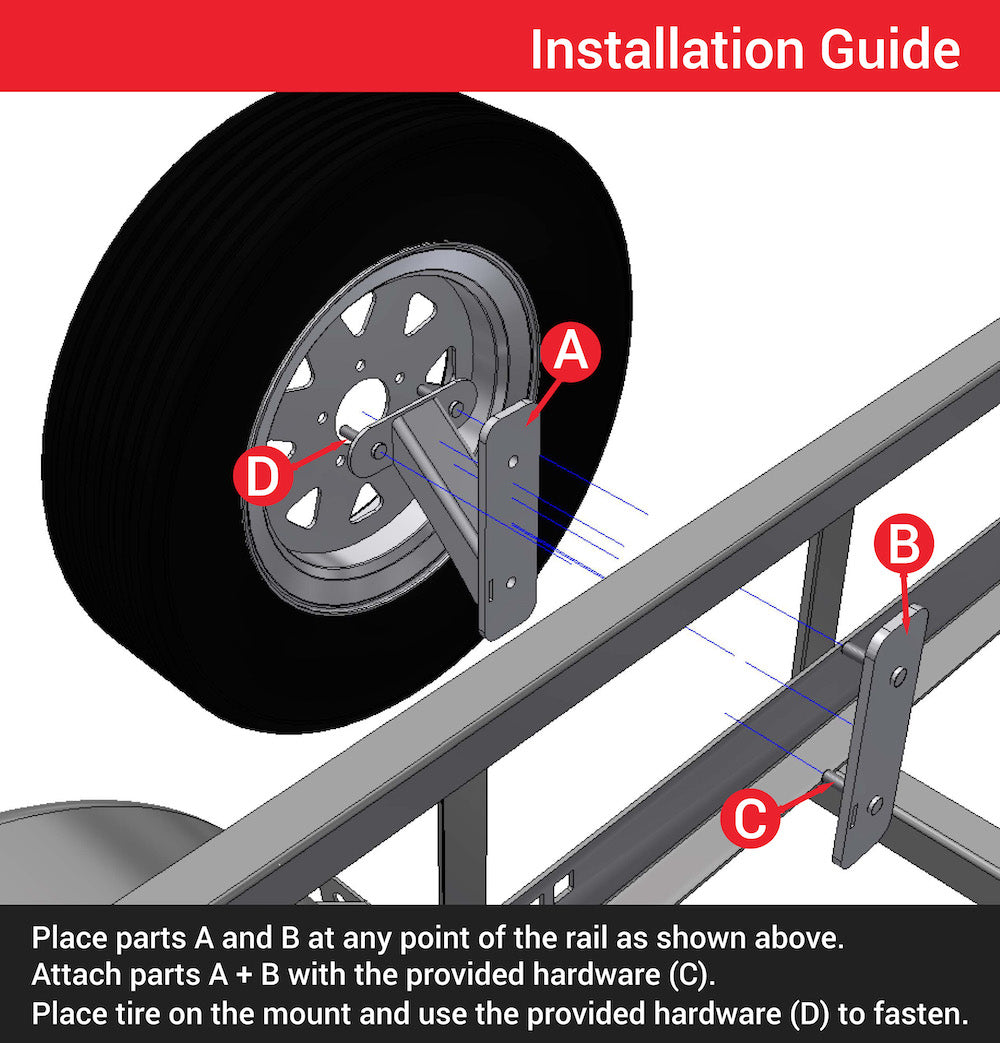 Installation Guide

A

D

B

C

Place parts A and B at any point of the rail as shown above.
Attach parts A + B with the provided hardware (C).
Place tire on the mount and use the provided hardware (D) to fasten.